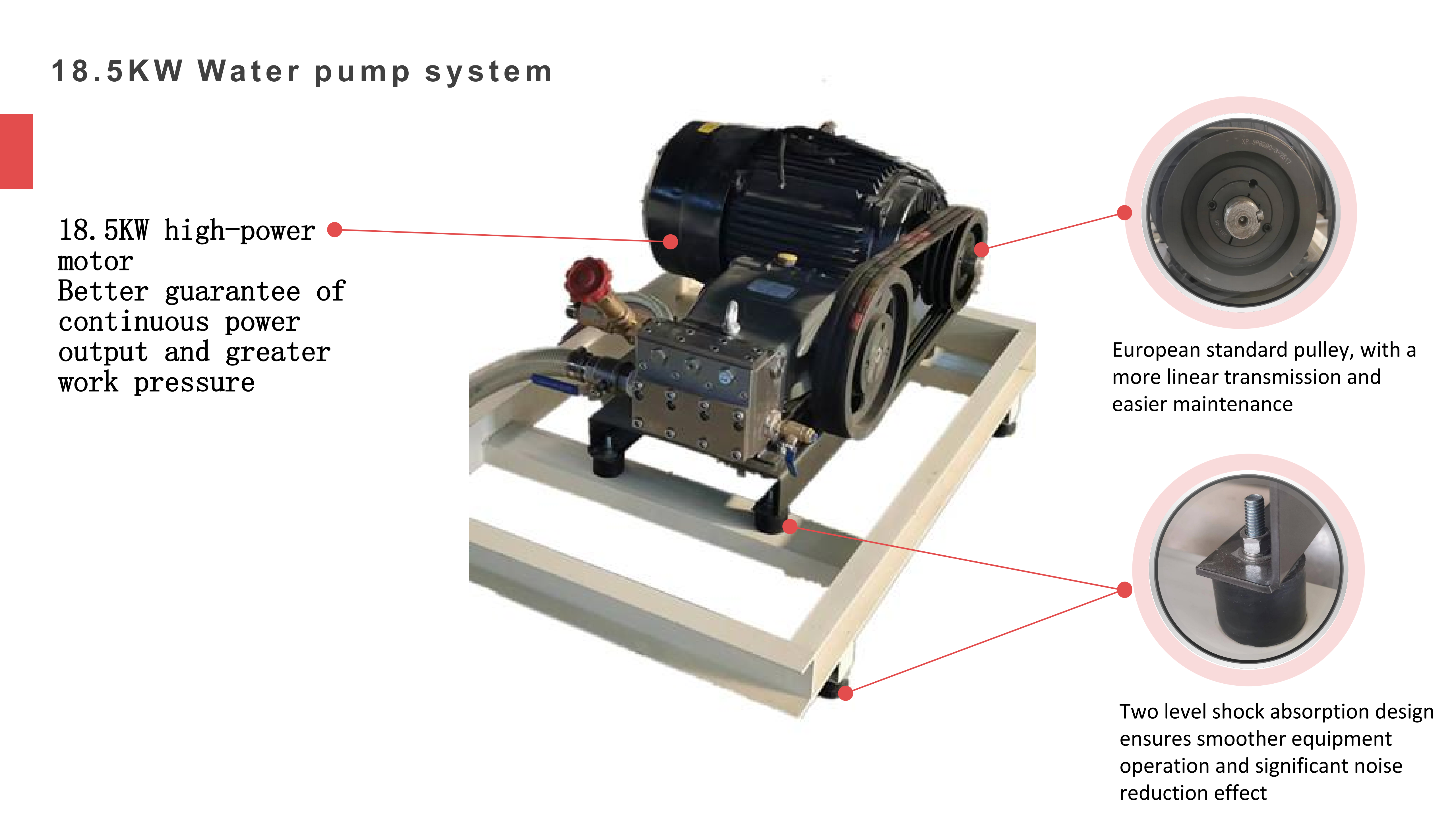 18.5KW Water pump system

18.5KW high-power motor
Better guarantee of continuous power output and greater work pressure

European standard pulley, with a more linear transmission and easier maintenance

Two level shock absorption design ensures smoother equipment operation and significant noise reduction effect